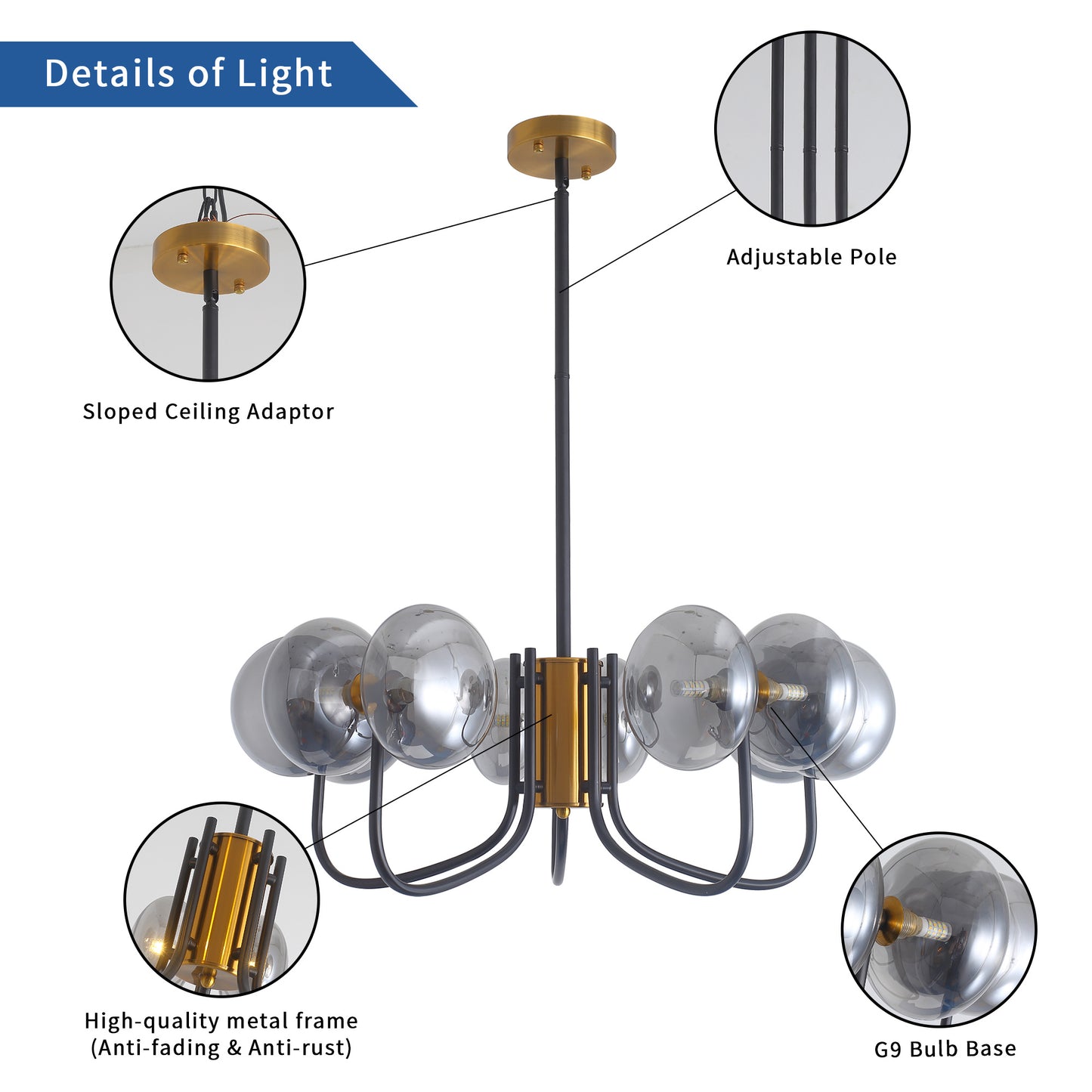 Details of Light

Adjustable Pole

Sloped Ceiling Adaptor

High-quality metal frame
(Anti-fading & Anti-rust)

G9 Bulb Base