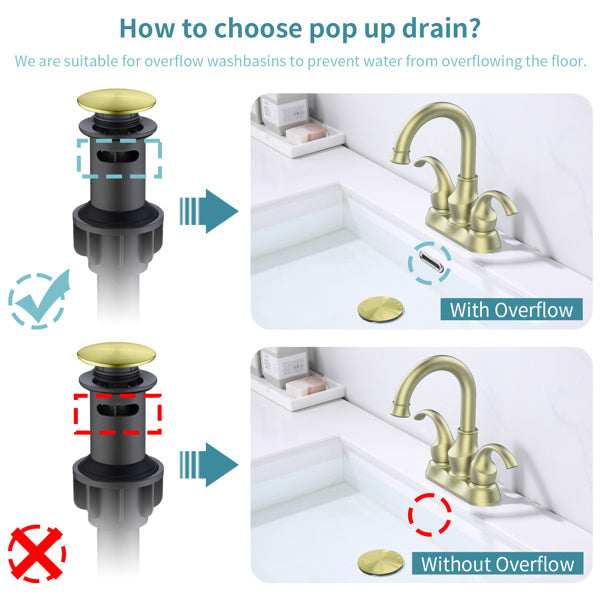 How to choose pop up drain?

We are suitable for overflow washbasins to prevent water from overflowing the floor.

With Overflow

Without Overflow